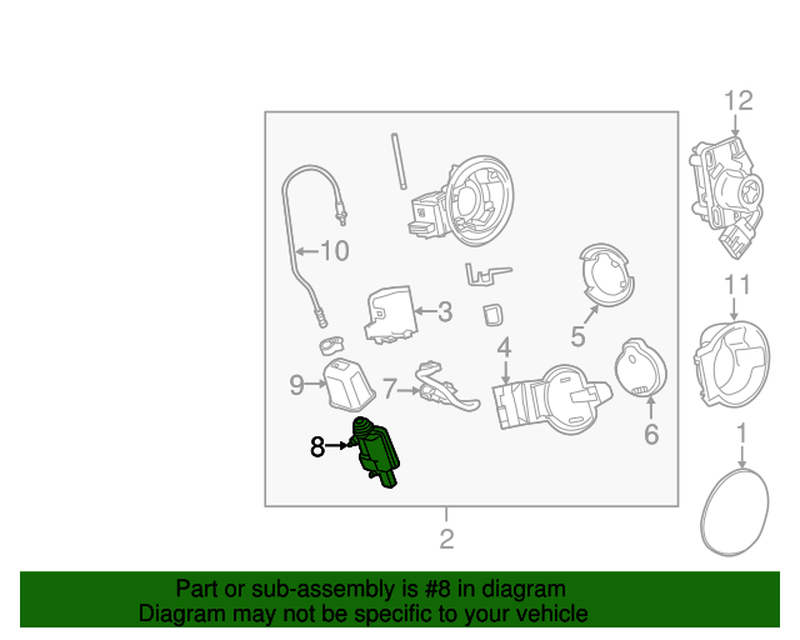 12
10
3
5
11
4
9
7
6
8
1
2

Part or sub-assembly is #8 in diagram
Diagram may not be specific to your vehicle