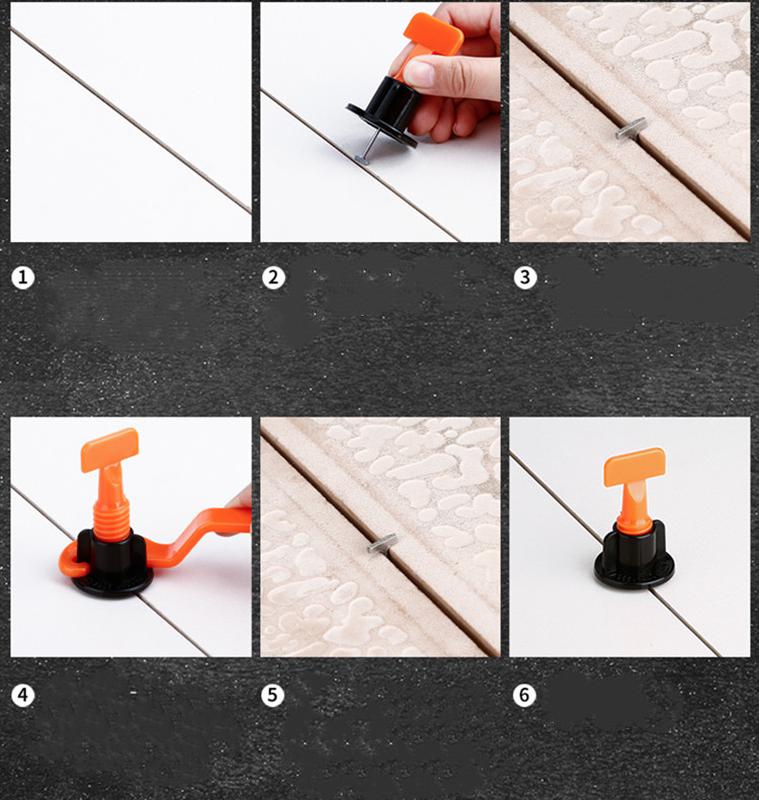 1

2

3

4

5

6