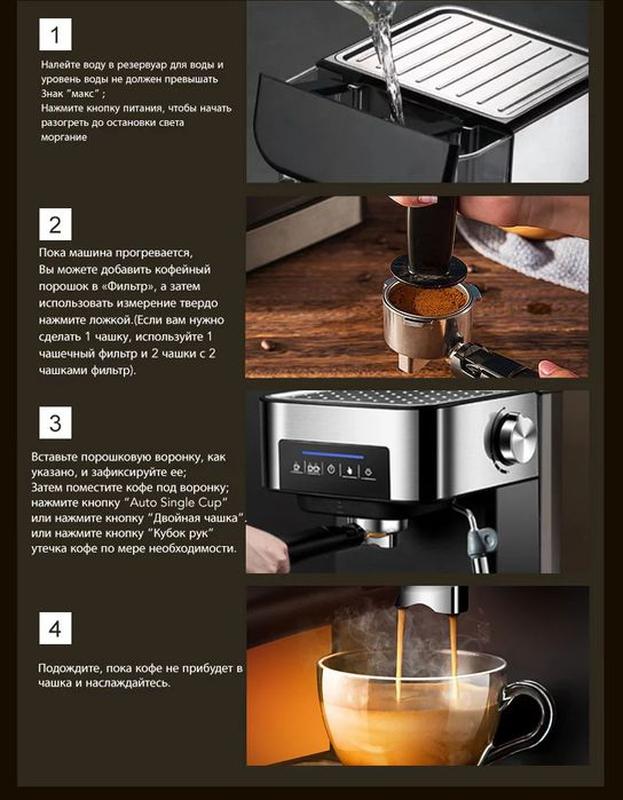 1

Налейте воду в резервуар для воды и уровень воды не должен превышать Знак "макс" ;
Нажмите кнопку питания, чтобы начать разогреть до остановки света моргание

2

Пока машина прогревается, Вы можете добавить кофейный порошок в «Фильтр», а затем использовать измерение твердо нажмите ложкой.(Если вам нужно сделать 1 чашку, используйте 1 чашечный фильтр и 2 чашки с 2 чашками фильтр).

3

Вставьте порошковую воронку, как указано, и зафиксируйте ее;
Затем поместите кофе под воронку;
нажмите кнопку "Auto Single Cup" или нажмите кнопку "Двойная чашка". или нажмите кнопку "Кубок рук" утечка кофе по мере необходимости.

4

Подождите, пока кофе не прибудет в чашка и наслаждайтесь.