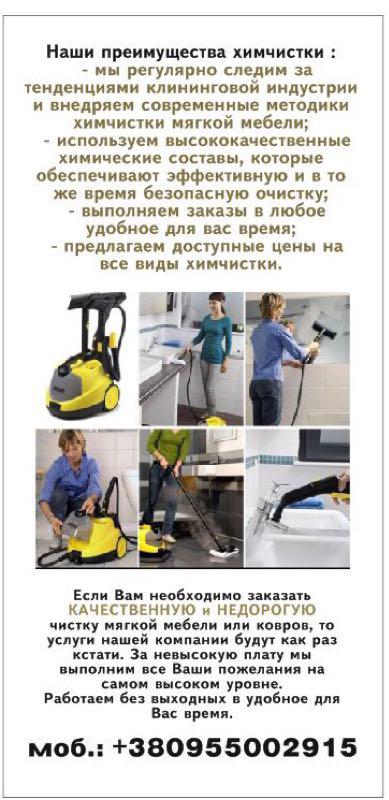 Наши преимущества химчистки :
- мы регулярно следим за тенденциями клининговой индустрии и внедряем современные методики химчистки мягкой мебели;
- используем высококачественные химические составы, которые обеспечивают эффективную и в то же время безопасную очистку;
- выполняем заказы в любое удобное для вас время;
- предлагаем доступные цены на все виды химчистки.

Если Вам необходимо заказать КАЧЕСТВЕННУЮ и НЕДОРОГУЮ чистку мягкой мебели или ковров, то услуги нашей компании будут как раз кстати. За невысокую плату мы выполним все Ваши пожелания на самом высоком уровне.
Работаем без выходных в удобное для Вас время.

моб.: +380955002915