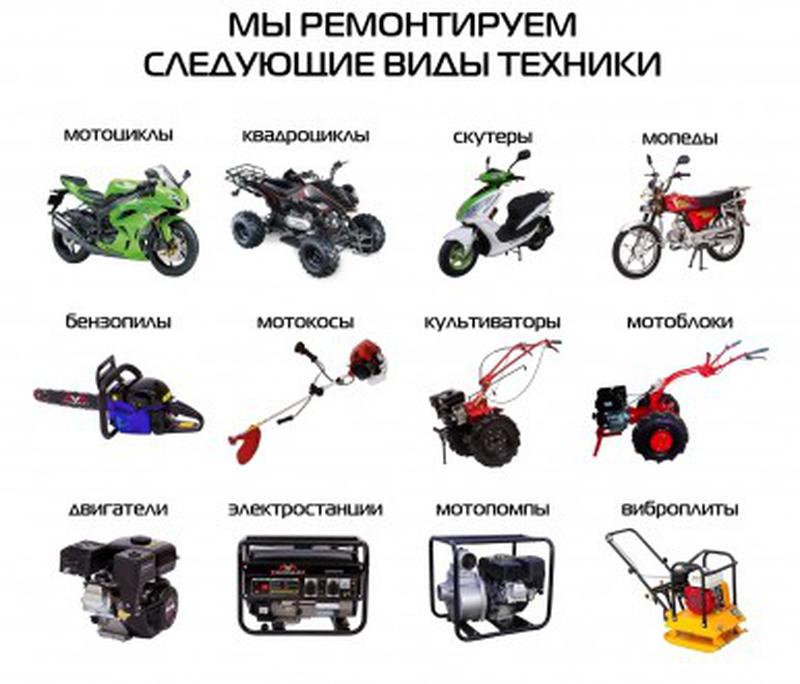 МЫ РЕМОНТИРУЕМ
СЛЕДУЮЩИЕ ВИДЫ ТЕХНИКИ

мотоциклы
квадроциклы
скутеры
мопеды

бензопилы
мотокосы
культиваторы
мотоблоки

двигатели
электростанции
мотопомпы
виброплиты